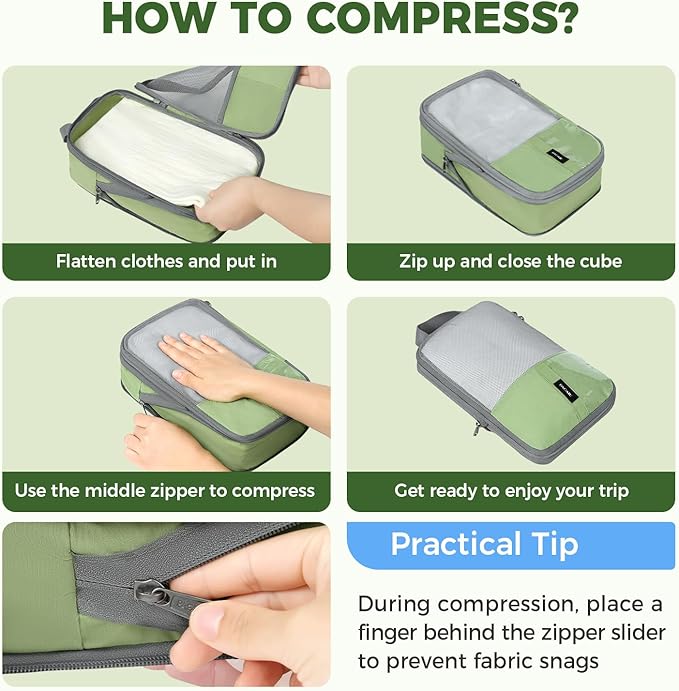 HOW TO COMPRESS?

Flatten clothes and put in

Zip up and close the cube

Use the middle zipper to compress

Get ready to enjoy your trip

Practical Tip

During compression, place a finger behind the zipper slider to prevent fabric snags