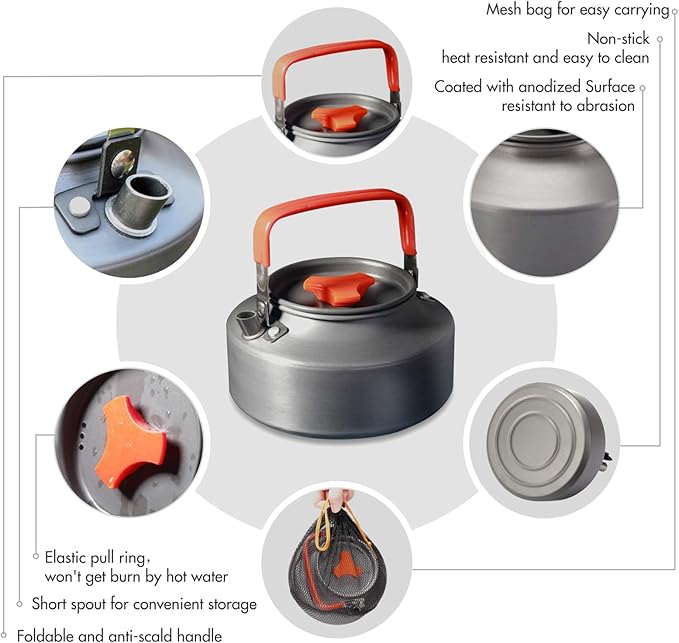 Mesh bag for easy carrying

Non-stick
heat resistant and easy to clean

Coated with anodized Surface
resistant to abrasion

Elastic pull ring,
won't get burn by hot water

Short spout for convenient storage

Foldable and anti-scald handle