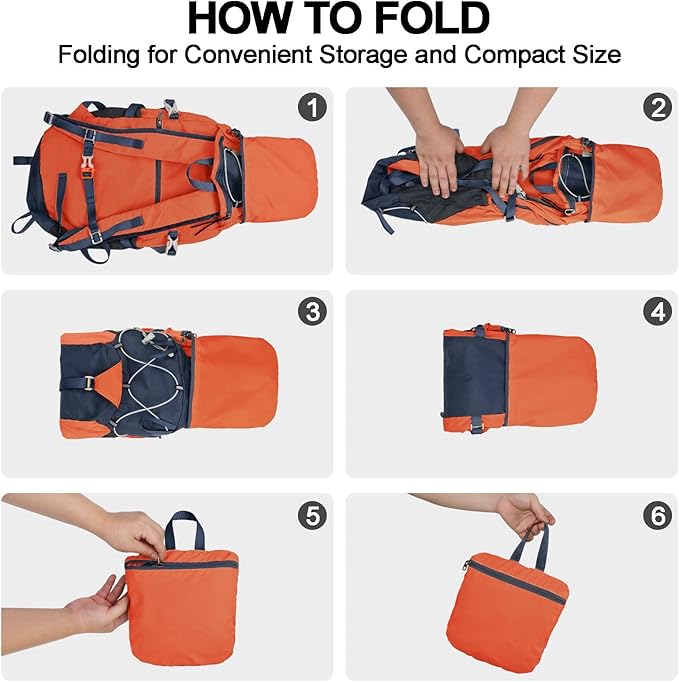 HOW TO FOLD

Folding for Convenient Storage and Compact Size

1

2

3

4

5

6