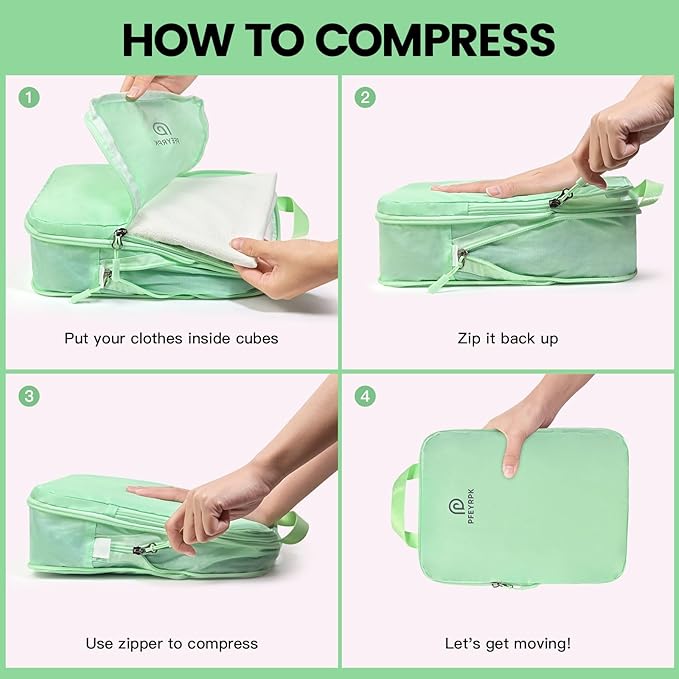 HOW TO COMPRESS

1

PFEYRPK

Put your clothes inside cubes

2

Zip it back up

3

Use zipper to compress

4

PFEYRPK

Let's get moving!