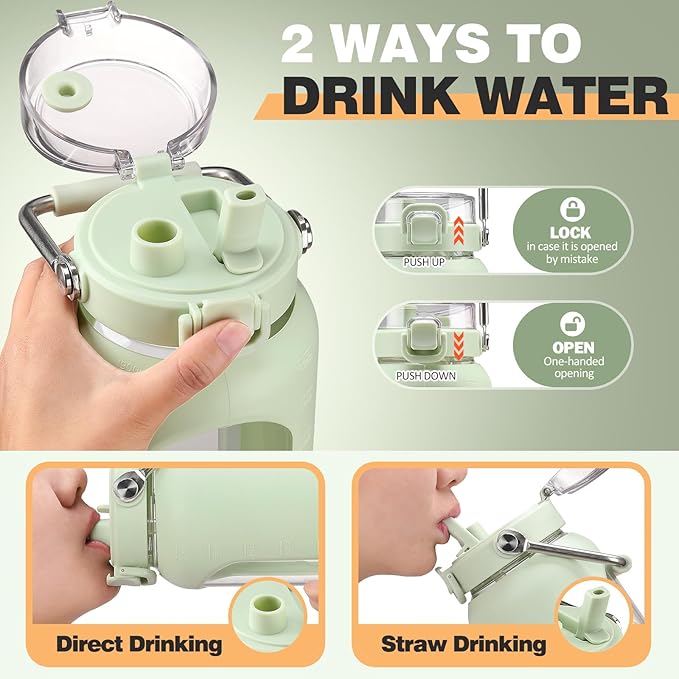 2 WAYS TO
DRINK WATER

PUSH UP

LOCK
in case it is opened by mistake

PUSH DOWN

OPEN
One-handed opening

Direct Drinking

Straw Drinking