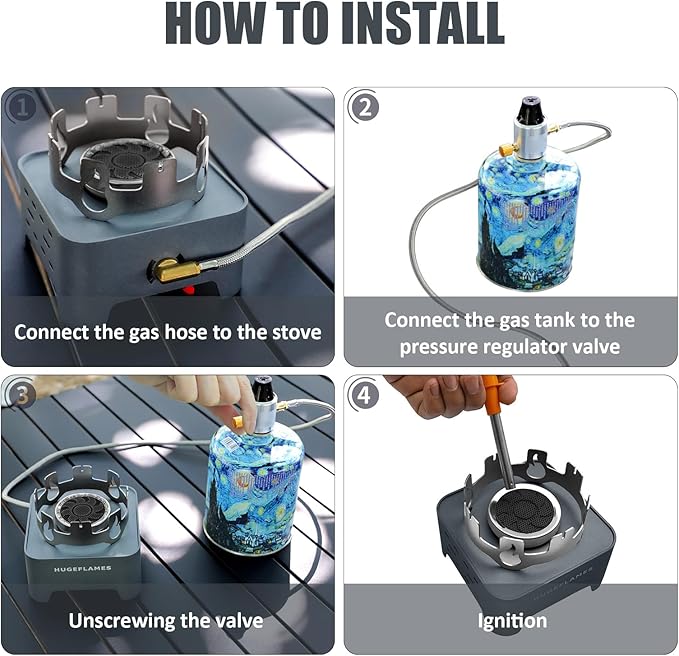 HOW TO INSTALL

1

Connect the gas hose to the stove

2

Connect the gas tank to the pressure regulator valve

3

HUGEFLAMES

Unscrewing the valve

4

HUGEFLAMES

Ignition