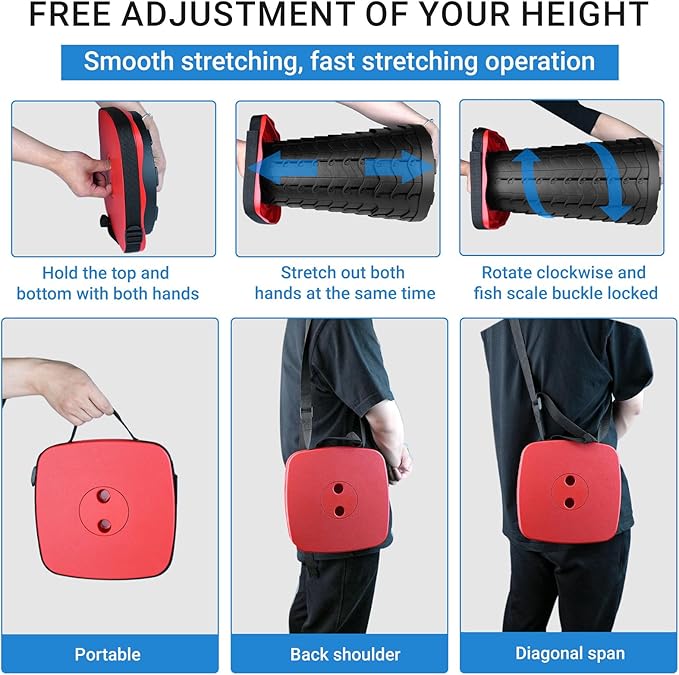 FREE ADJUSTMENT OF YOUR HEIGHT

Smooth stretching, fast stretching operation

Hold the top and bottom with both hands

Stretch out both hands at the same time

Rotate clockwise and fish scale buckle locked

Portable

Back shoulder

Diagonal span