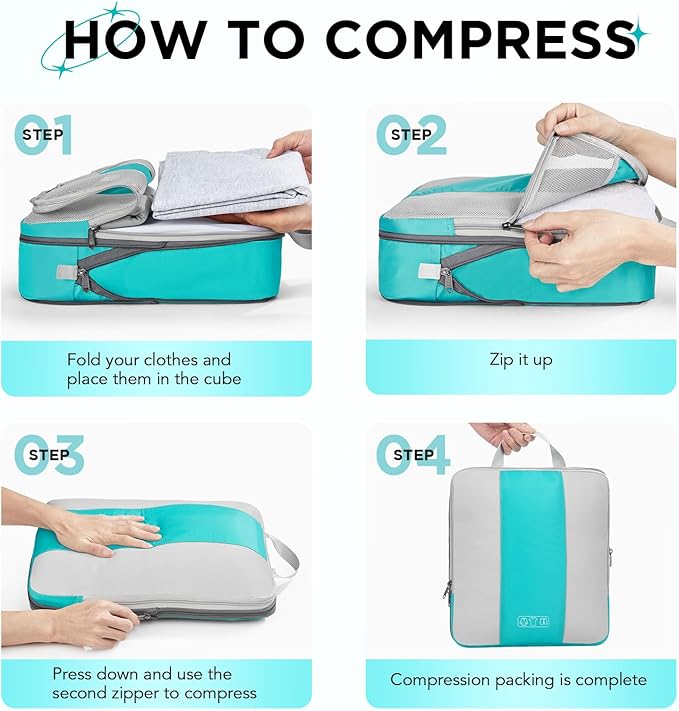 HOW TO COMPRESS

01 STEP

Fold your clothes and place them in the cube

02 STEP

Zip it up

03 STEP

Press down and use the second zipper to compress

04 STEP

Compression packing is complete