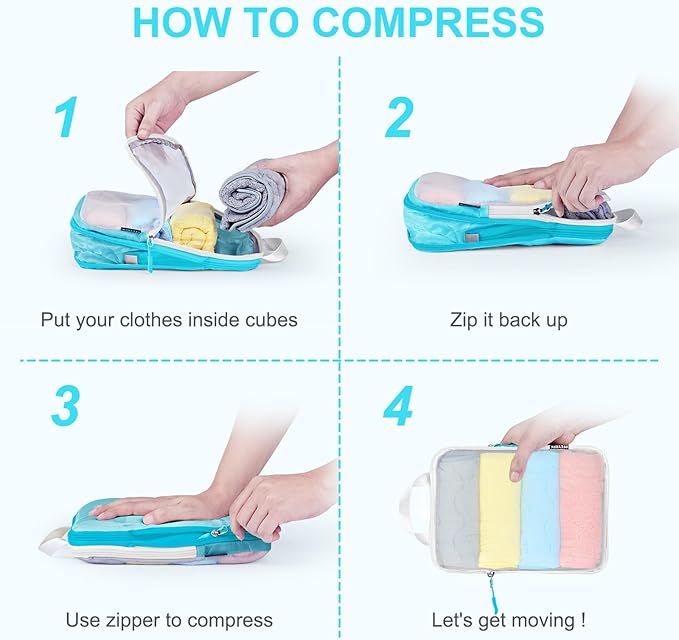 HOW TO COMPRESS

1

Put your clothes inside cubes

2

Zip it back up

3

Use zipper to compress

4

Let's get moving !