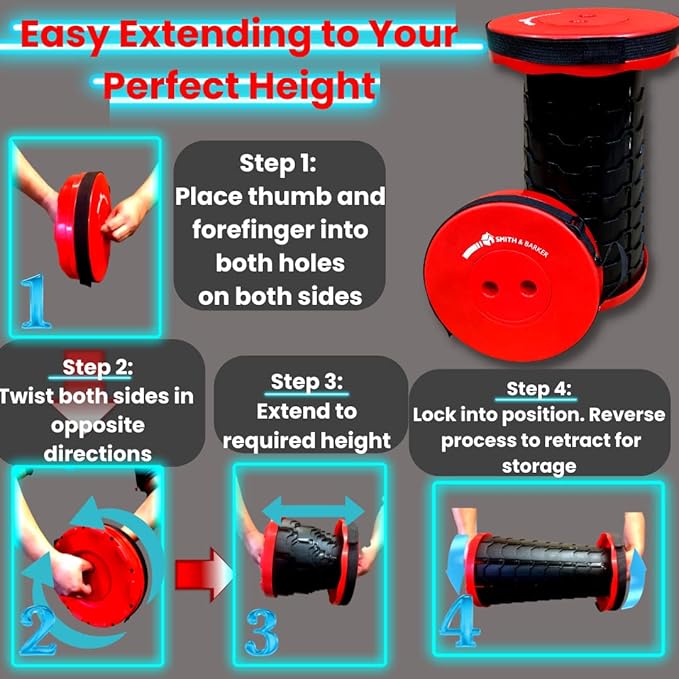 Easy Extending to Your Perfect Height

1

Step 1:
Place thumb and forefinger into both holes on both sides

SMITH & BARKER

Step 2:
Twist both sides in opposite directions

Step 3:
Extend to required height

Step 4:
Lock into position. Reverse process to retract for storage

2

3

4