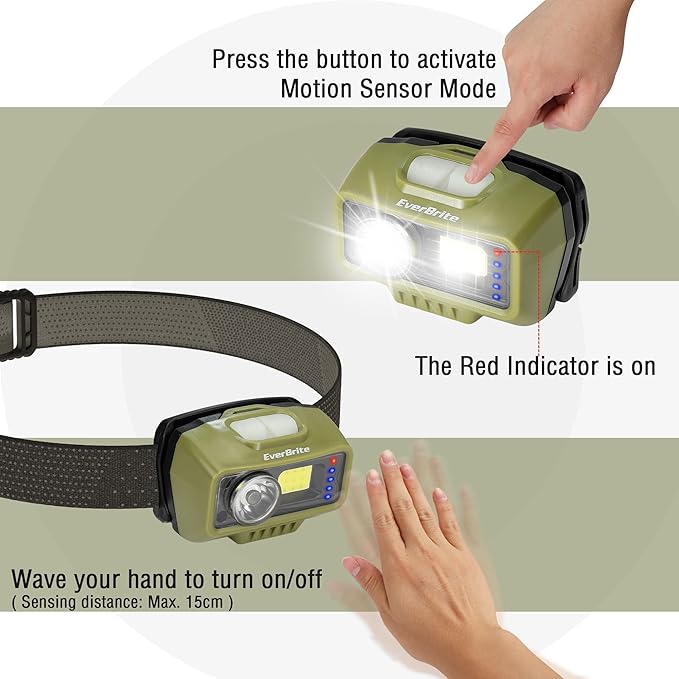 Press the button to activate Motion Sensor Mode

EverBrite

The Red Indicator is on

EverBrite

Wave your hand to turn on/off
( Sensing distance: Max. 15cm )