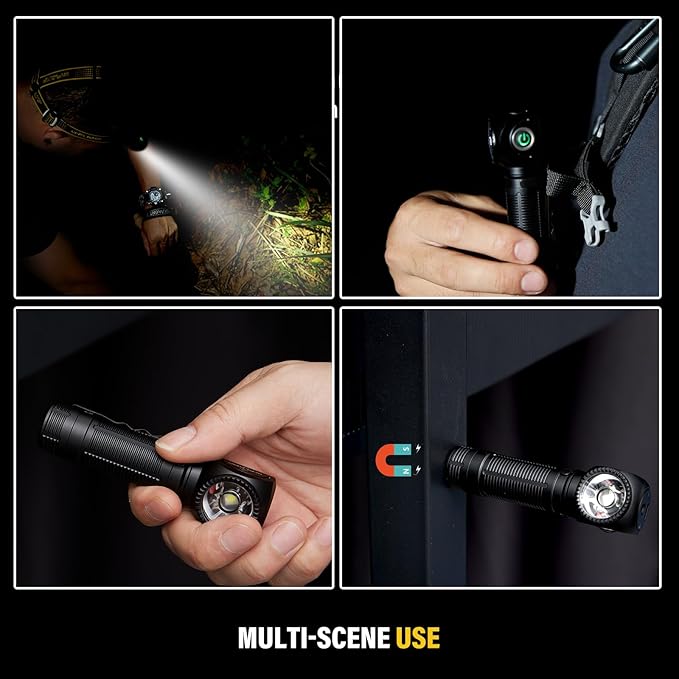 S
N

MULTI-SCENE USE