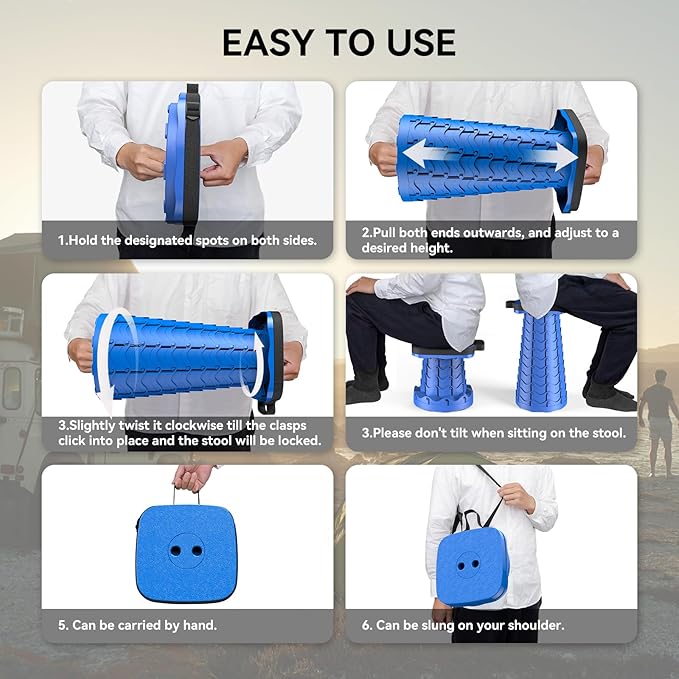 EASY TO USE

1.Hold the designated spots on both sides.

2.Pull both ends outwards, and adjust to a desired height.

3.Slightly twist it clockwise till the clasps click into place and the stool will be locked.

3.Please don't tilt when sitting on the stool.

5. Can be carried by hand.

6. Can be slung on your shoulder.