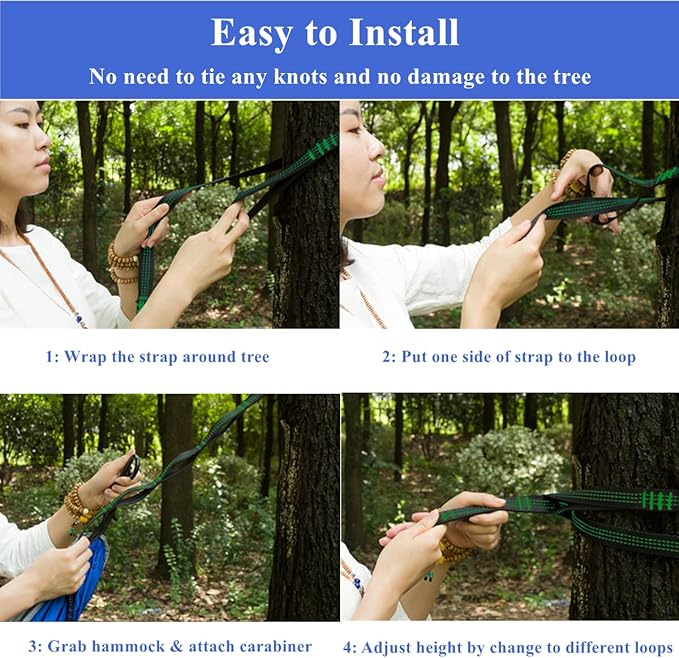 Easy to Install

No need to tie any knots and no damage to the tree

1: Wrap the strap around tree

2: Put one side of strap to the loop

3: Grab hammock & attach carabiner

4: Adjust height by change to different loops