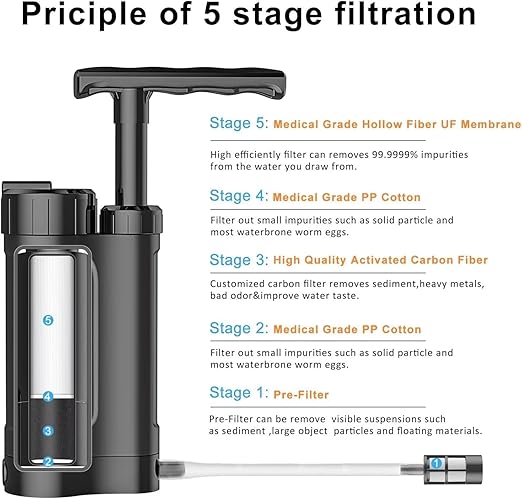 Priciple of 5 stage filtration

Stage 5: Medical Grade Hollow Fiber UF Membrane

High efficiently filter can removes 99.9999% impurities from the water you draw from.

Stage 4: Medical Grade PP Cotton

Filter out small impurities such as solid particle and most waterbrone worm eggs.

Stage 3: High Quality Activated Carbon Fiber

Customized carbon filter removes sediment,heavy metals, bad odor&improve water taste.

Stage 2: Medical Grade PP Cotton

Filter out small impurities such as solid particle and most waterbrone worm eggs.

Stage 1: Pre-Filter

Pre-Filter can be remove visible suspensions such as sediment ,large object particles and floating materials.

5

4

3

2

1