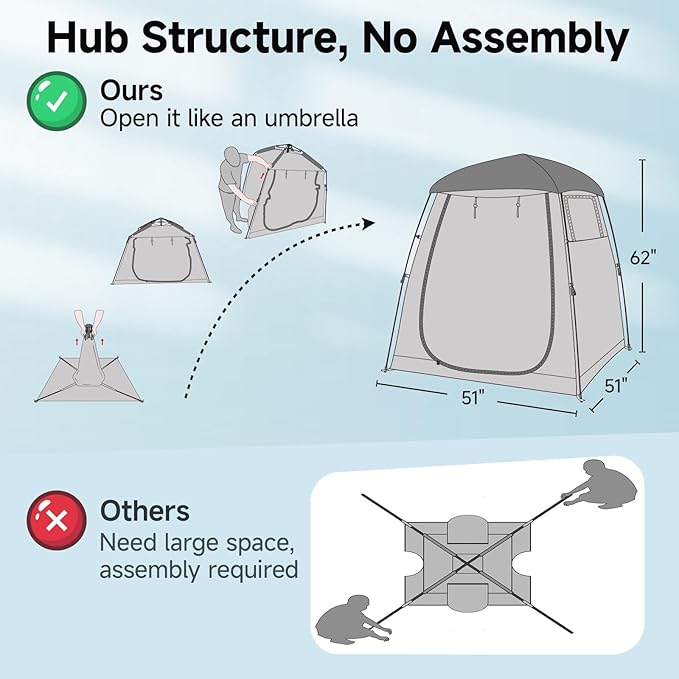 Hub Structure, No Assembly

Ours
Open it like an umbrella

62"

51"

51"

Others
Need large space, assembly required