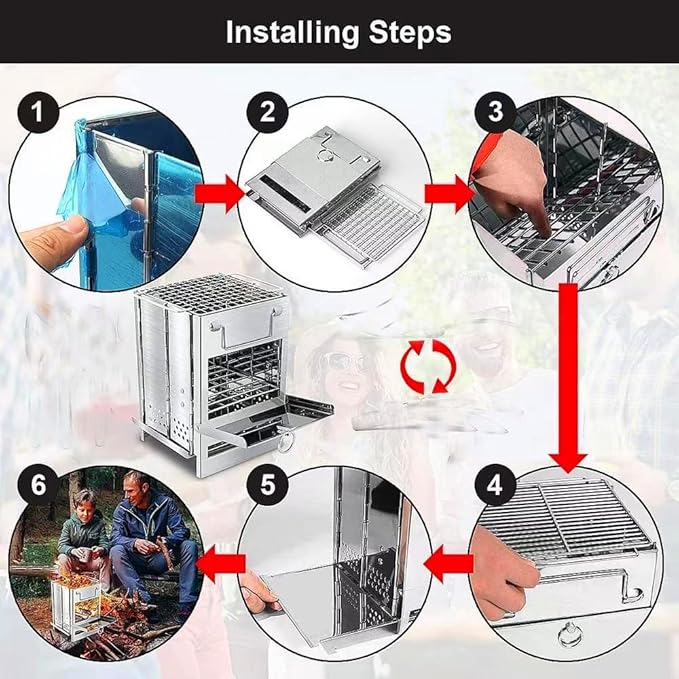 Installing Steps

1

2

3

4

5

6