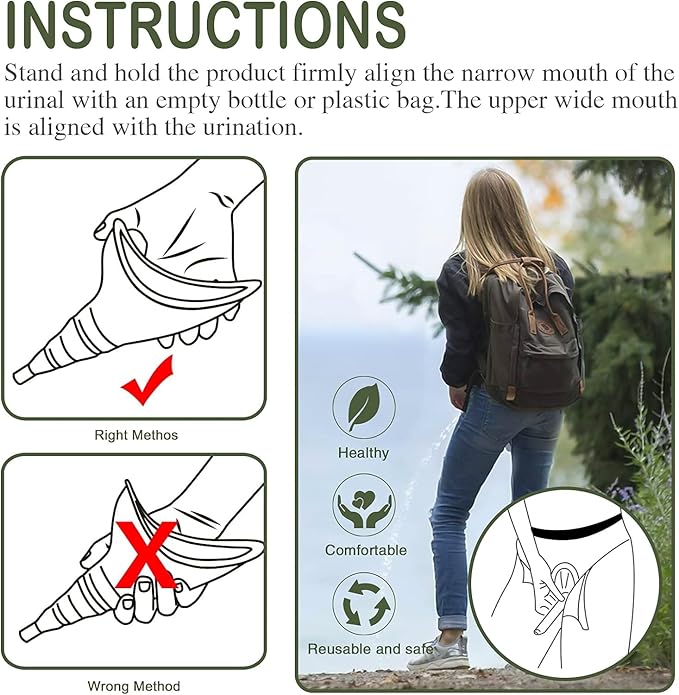 INSTRUCTIONS

Stand and hold the product firmly align the narrow mouth of the urinal with an empty bottle or plastic bag.The upper wide mouth is aligned with the urination.

Right Methos

Wrong Method

Healthy

Comfortable

Reusable and safe