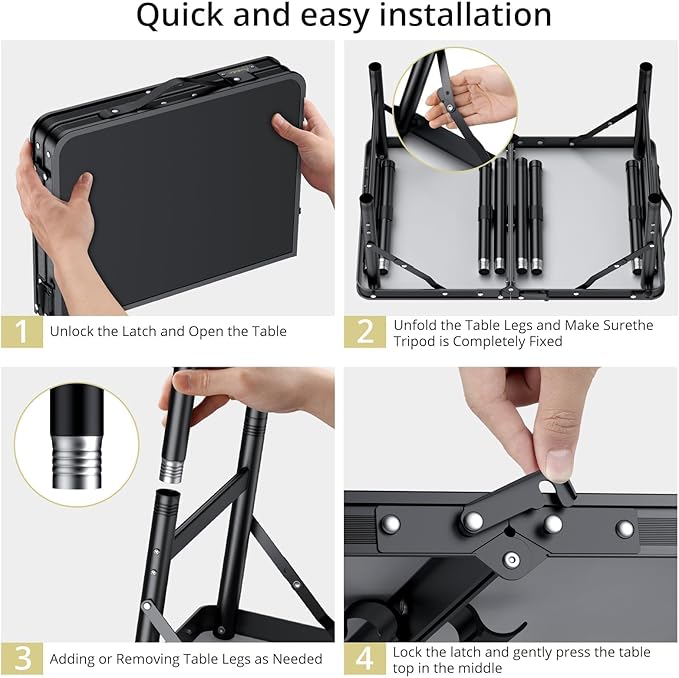 Quick and easy installation

1 Unlock the Latch and Open the Table

2 Unfold the Table Legs and Make Surethe Tripod is Completely Fixed

3 Adding or Removing Table Legs as Needed

4 Lock the latch and gently press the table top in the middle