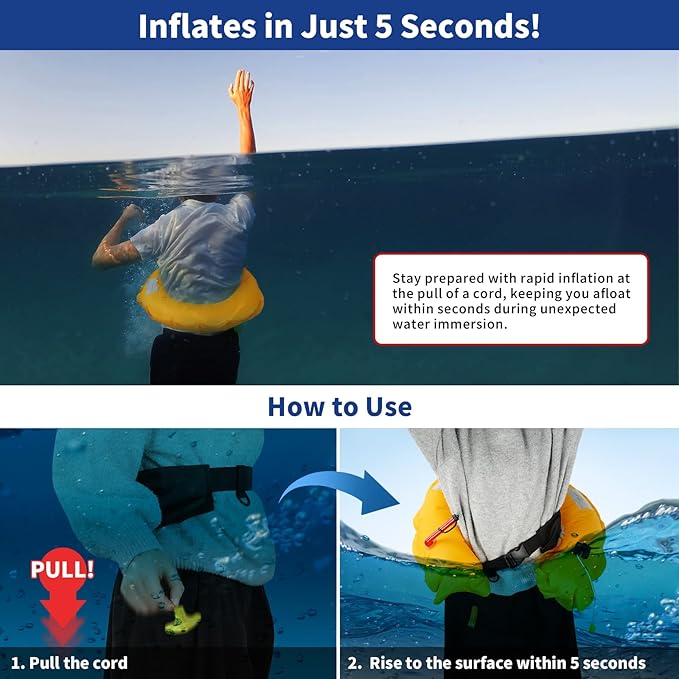 Inflates in Just 5 Seconds!

Stay prepared with rapid inflation at the pull of a cord, keeping you afloat within seconds during unexpected water immersion.

How to Use

PULL!

1. Pull the cord

2. Rise to the surface within 5 seconds