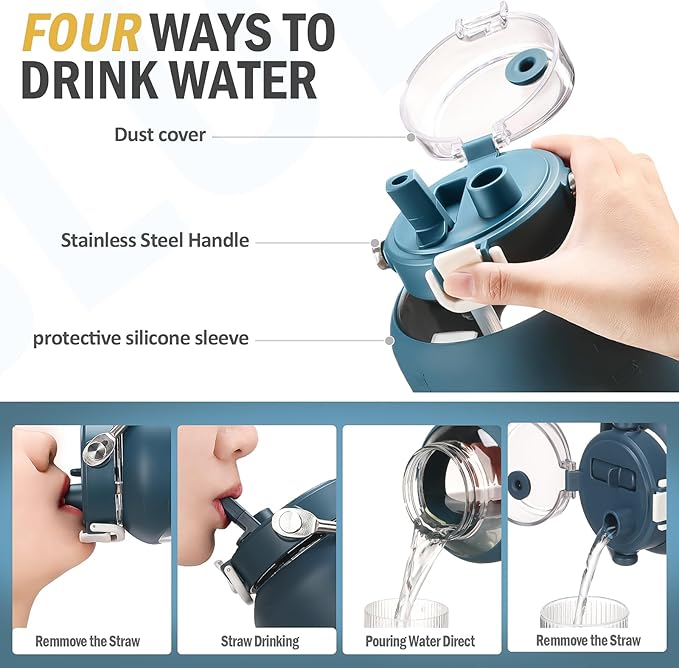 FOUR WAYS TO DRINK WATER

Dust cover

Stainless Steel Handle

protective silicone sleeve

Remmove the Straw

Straw Drinking

Pouring Water Direct

Remmove the Straw