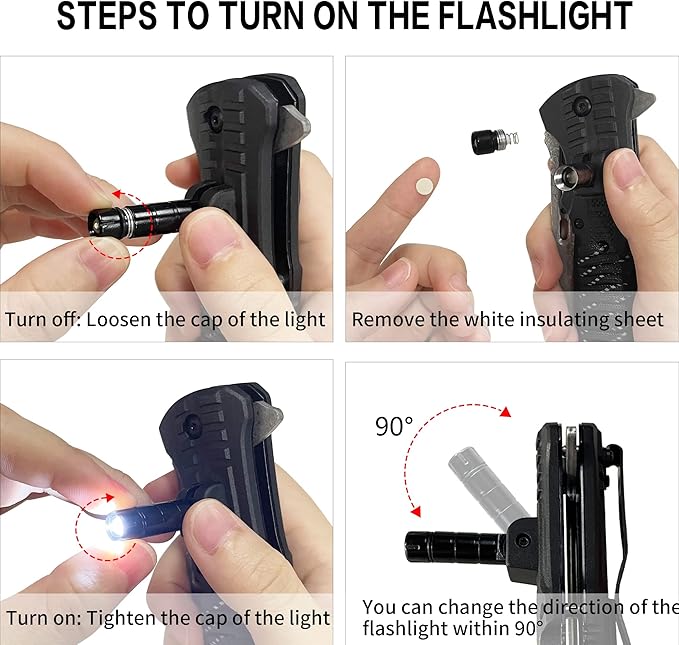 STEPS TO TURN ON THE FLASHLIGHT

Turn off: Loosen the cap of the light

Remove the white insulating sheet

Turn on: Tighten the cap of the light

90°

You can change the direction of the flashlight within 90°