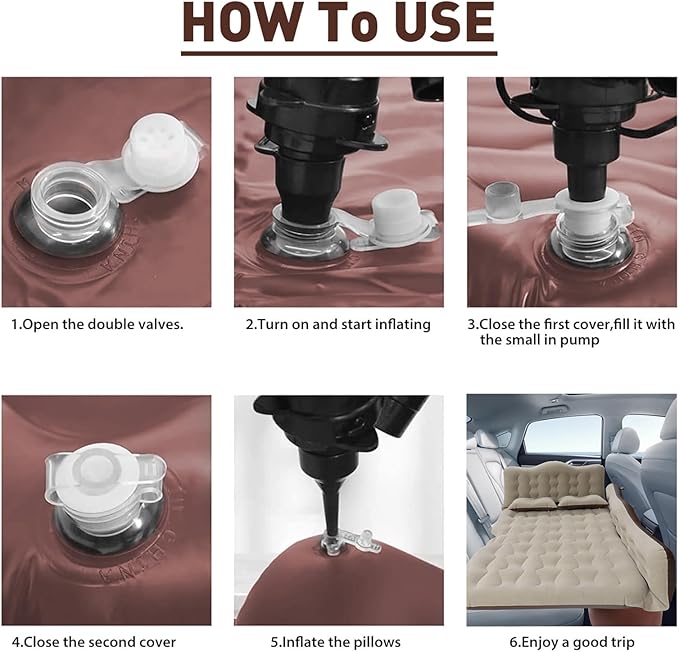 HOW To USE

1.Open the double valves.

2.Turn on and start inflating

3.Close the first cover,fill it with the small in pump

4.Close the second cover

5.Inflate the pillows

6.Enjoy a good trip