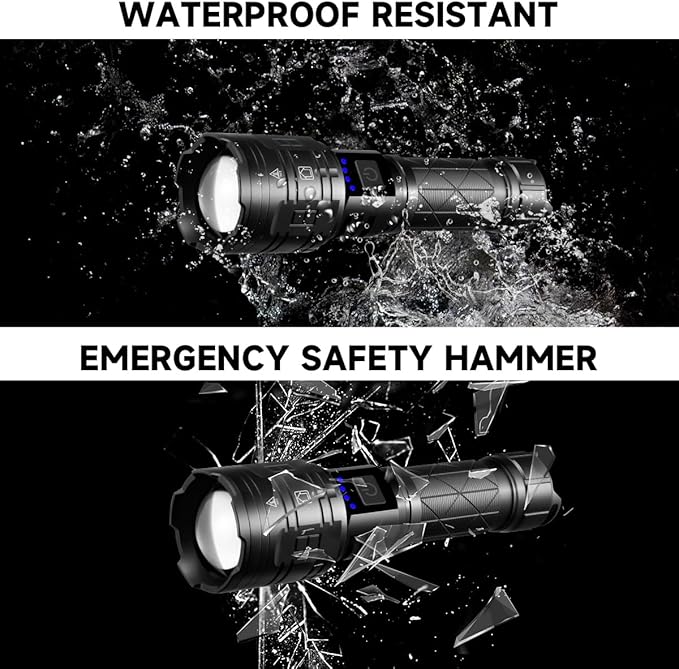 WATERPROOF RESISTANT

EMERGENCY SAFETY HAMMER