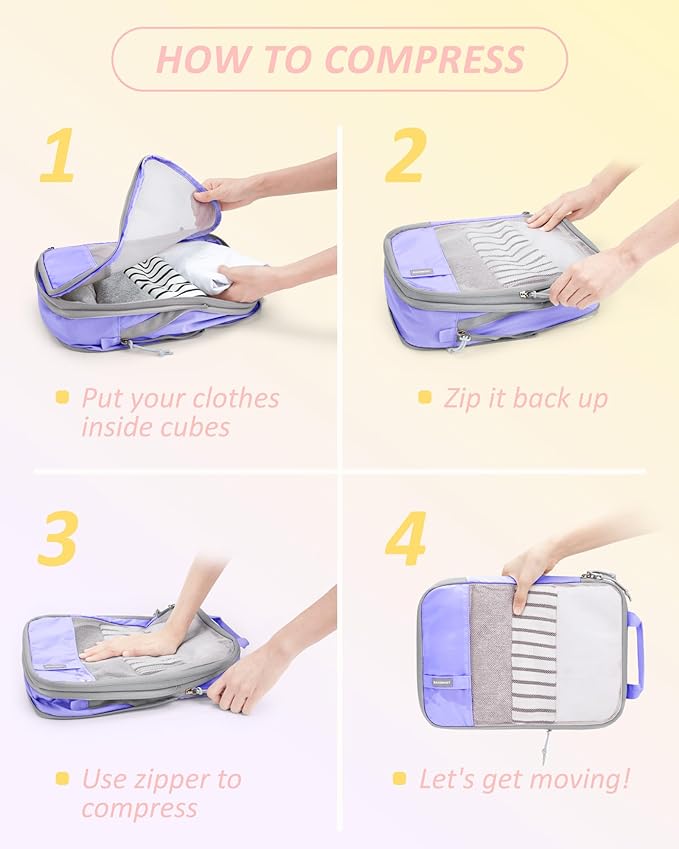 HOW TO COMPRESS

1

Put your clothes inside cubes

2

Zip it back up

3

Use zipper to compress

4

Let's get moving!