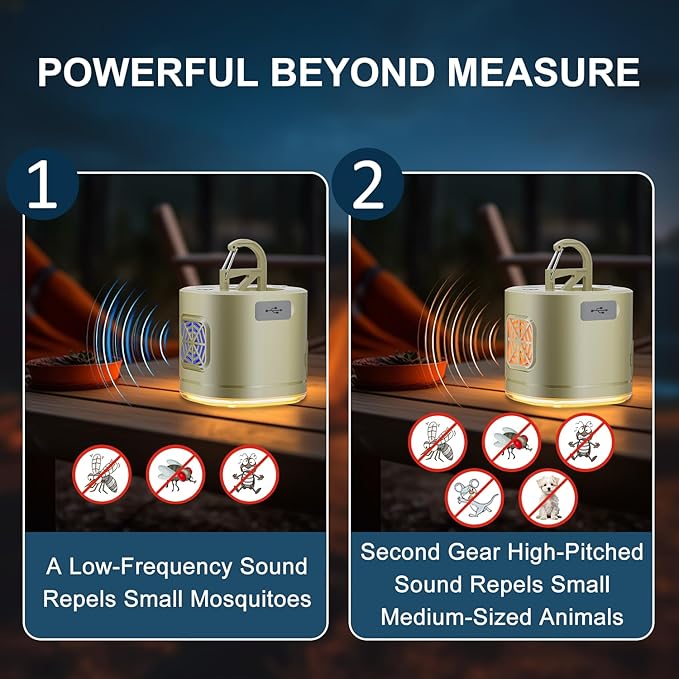 POWERFUL BEYOND MEASURE

1

A Low-Frequency Sound Repels Small Mosquitoes

2

Second Gear High-Pitched Sound Repels Small Medium-Sized Animals