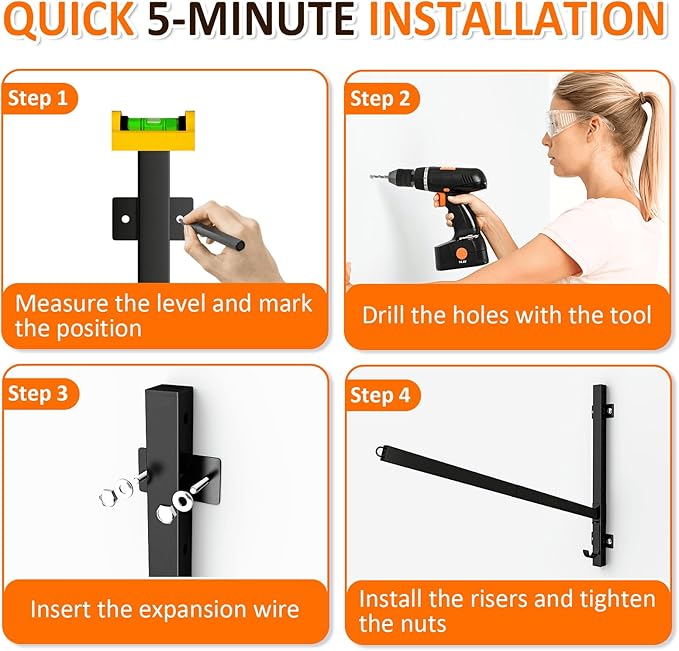 QUICK 5-MINUTE INSTALLATION

Step 1

Measure the level and mark the position

Step 2

Drill the holes with the tool

Step 3

Insert the expansion wire

Step 4

Install the risers and tighten the nuts