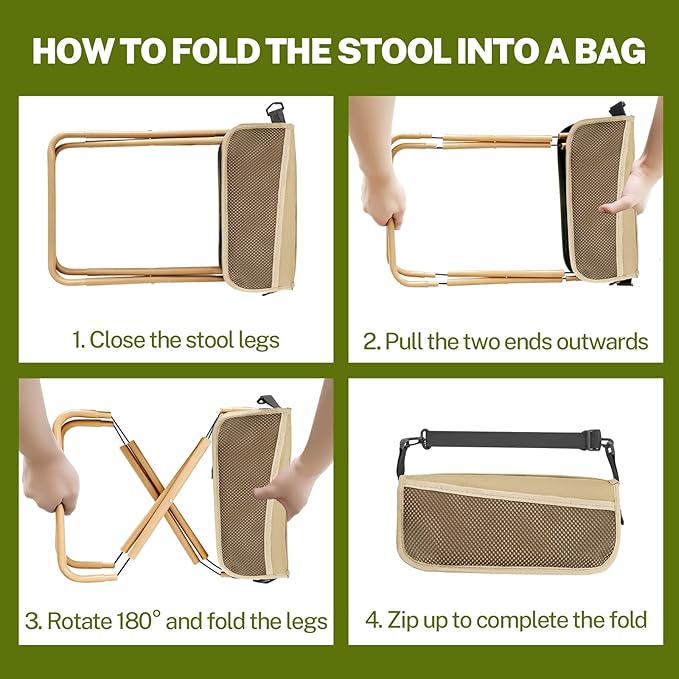 HOW TO FOLD THE STOOL INTO A BAG

1. Close the stool legs

2. Pull the two ends outwards

3. Rotate 180° and fold the legs

4. Zip up to complete the fold