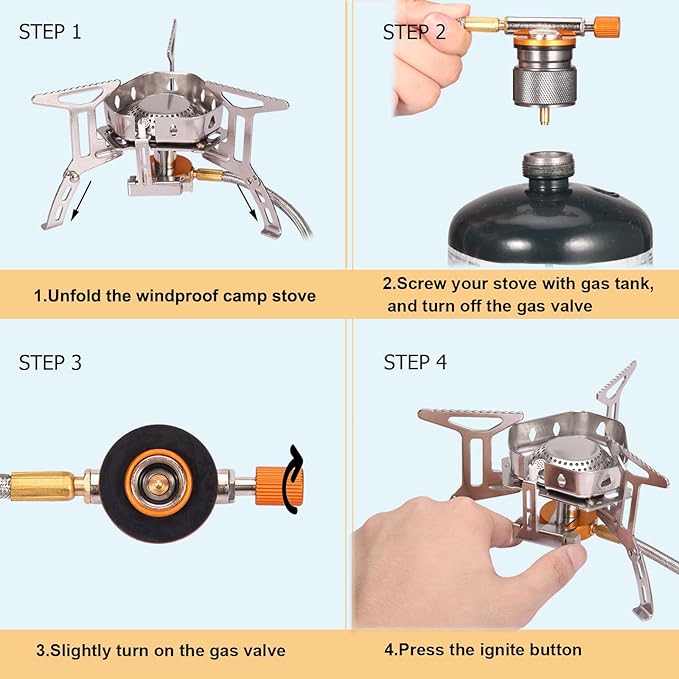 STEP 1

1.Unfold the windproof camp stove

STEP 2

2.Screw your stove with gas tank, and turn off the gas valve

STEP 3

3.Slightly turn on the gas valve

STEP 4

4.Press the ignite button