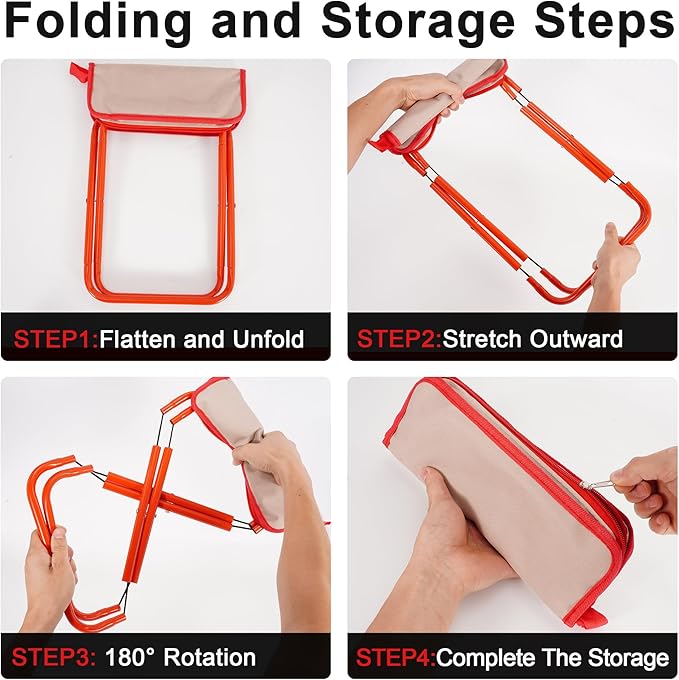 Folding and Storage Steps

STEP1:Flatten and Unfold

STEP2:Stretch Outward

STEP3: 180° Rotation

STEP4:Complete The Storage