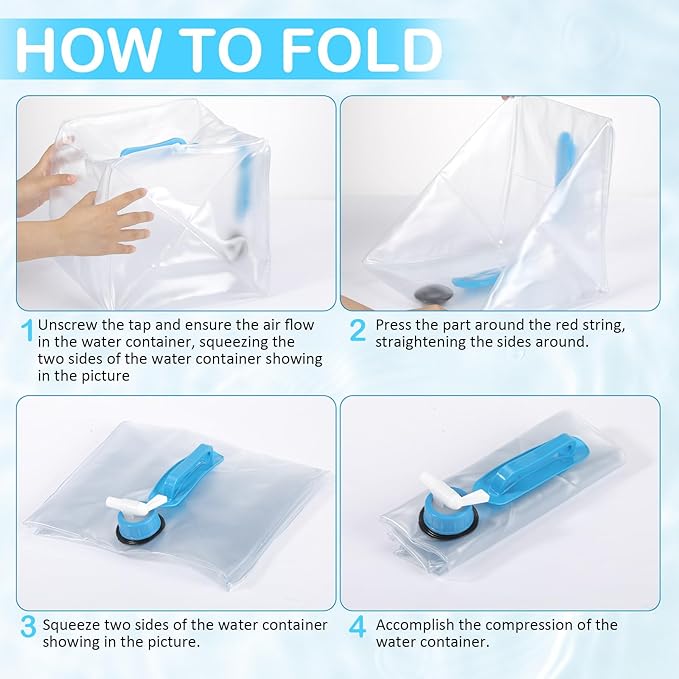 HOW TO FOLD

1 Unscrew the tap and ensure the air flow in the water container, squeezing the two sides of the water container showing in the picture

2 Press the part around the red string, straightening the sides around.

3 Squeeze two sides of the water container showing in the picture.

4 Accomplish the compression of the water container.