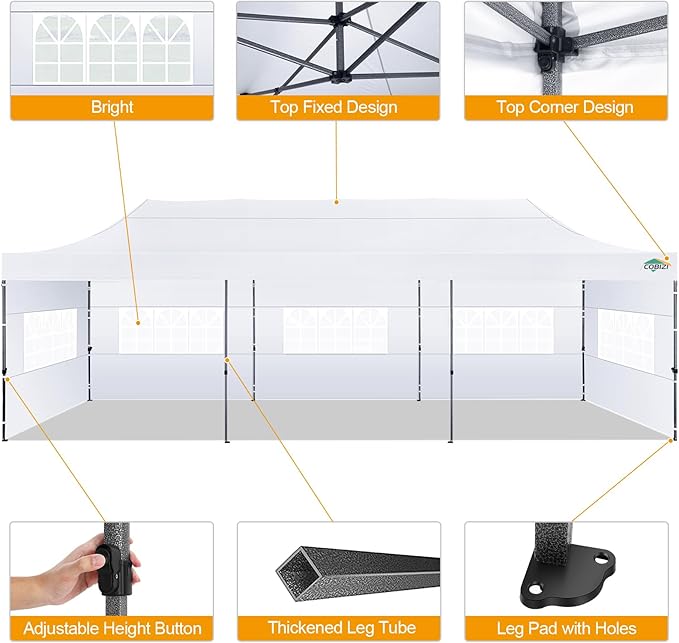 Bright

Top Fixed Design

Top Corner Design

COBIZI

Adjustable Height Button

Thickened Leg Tube

Leg Pad with Holes