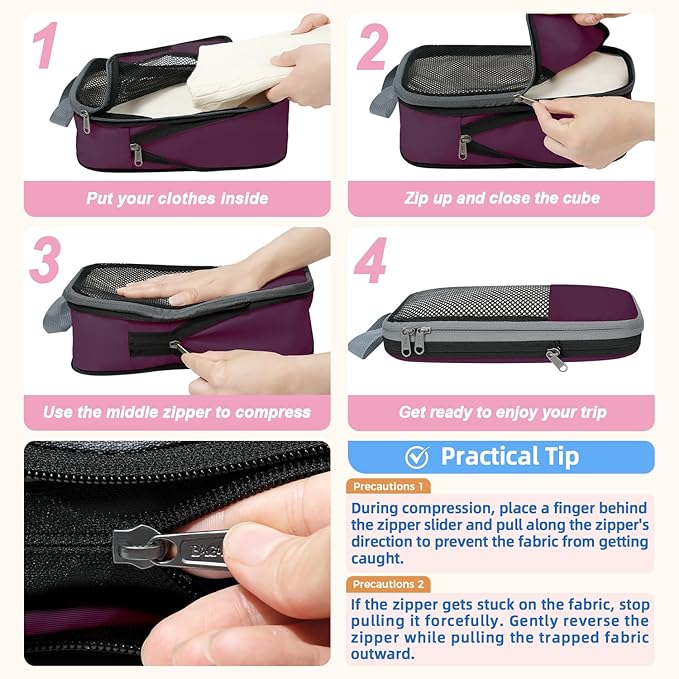 1

Put your clothes inside

2

Zip up and close the cube

3

Use the middle zipper to compress

4

Get ready to enjoy your trip

Practical Tip

Precautions 1

During compression, place a finger behind the zipper slider and pull along the zipper's direction to prevent the fabric from getting caught.

Precautions 2

If the zipper gets stuck on the fabric, stop pulling it forcefully. Gently reverse the zipper while pulling the trapped fabric outward.