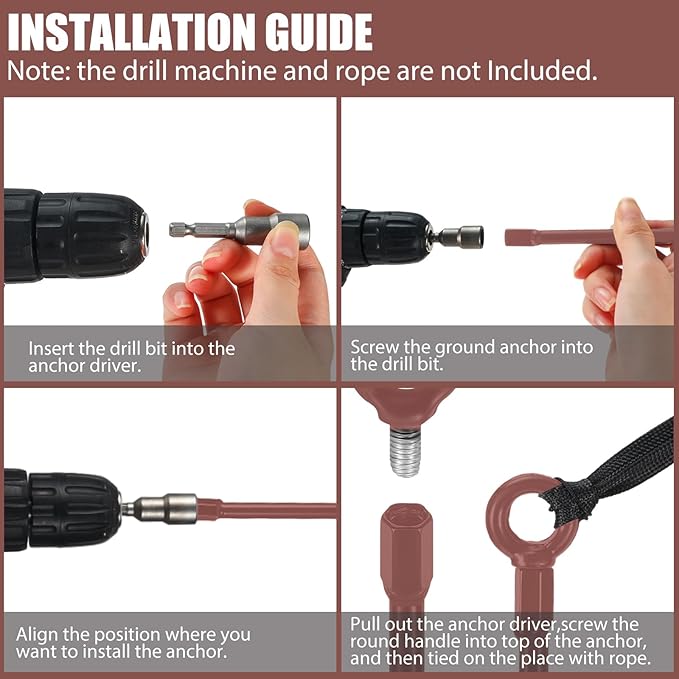 INSTALLATION GUIDE
Note: the drill machine and rope are not Included.

Insert the drill bit into the anchor driver.

Screw the ground anchor into the drill bit.

Align the position where you want to install the anchor.

Pull out the anchor driver,screw the round handle into top of the anchor, and then tied on the place with rope.