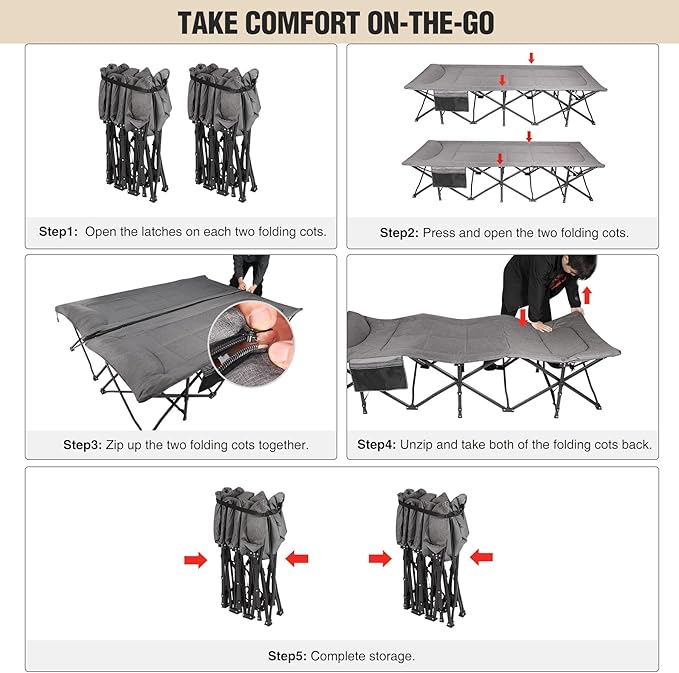 TAKE COMFORT ON-THE-GO

Step1: Open the latches on each two folding cots.

Step2: Press and open the two folding cots.

Step3: Zip up the two folding cots together.

Step4: Unzip and take both of the folding cots back.

Step5: Complete storage.