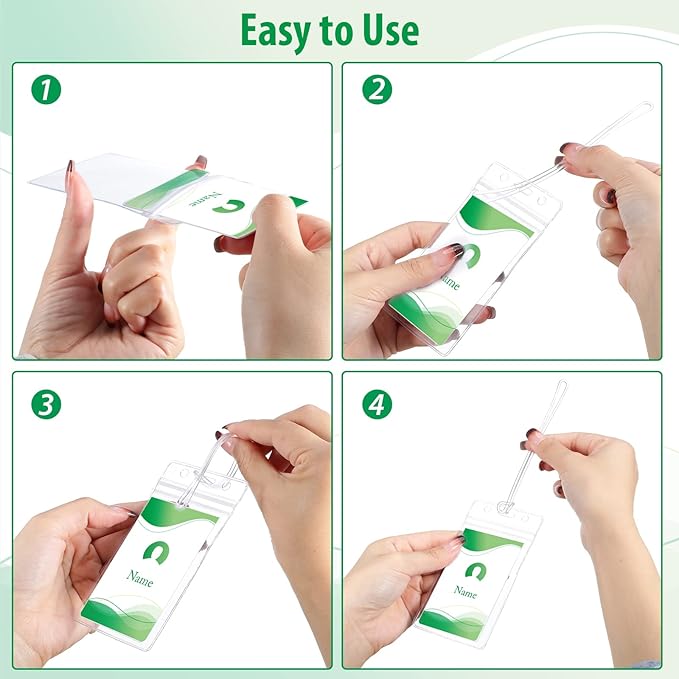 Easy to Use

1

Name

2

Name

3

Name

4

Name