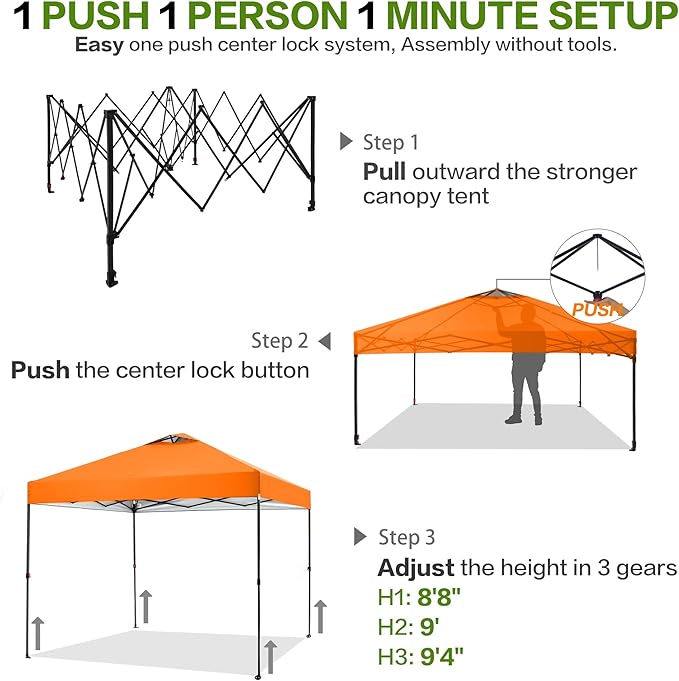 1 PUSH 1 PERSON 1 MINUTE SETUP
Easy one push center lock system, Assembly without tools.

Step 1
Pull outward the stronger canopy tent

PUSH

Step 2
Push the center lock button

Step 3
Adjust the height in 3 gears
H1: 8'8"
H2: 9'
H3: 9'4"