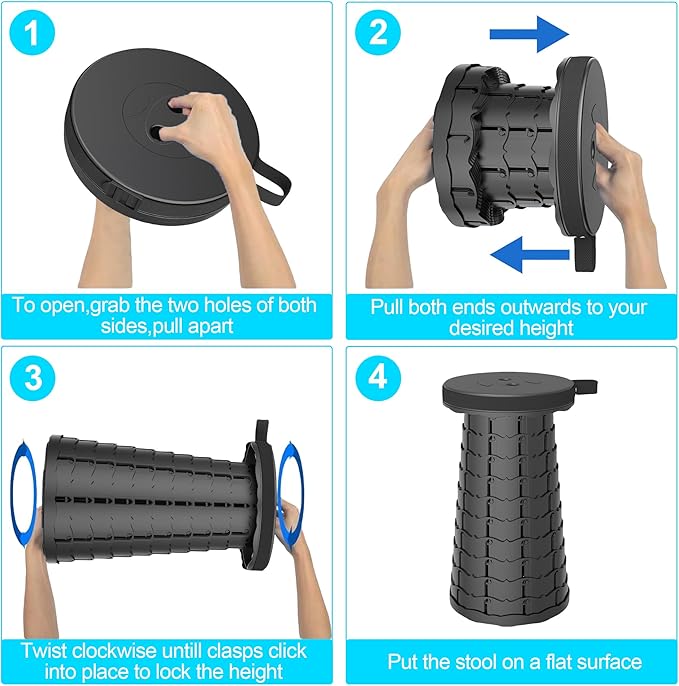 1

To open,grab the two holes of both sides,pull apart

2

Pull both ends outwards to your desired height

3

Twist clockwise untill clasps click into place to lock the height

4

Put the stool on a flat surface