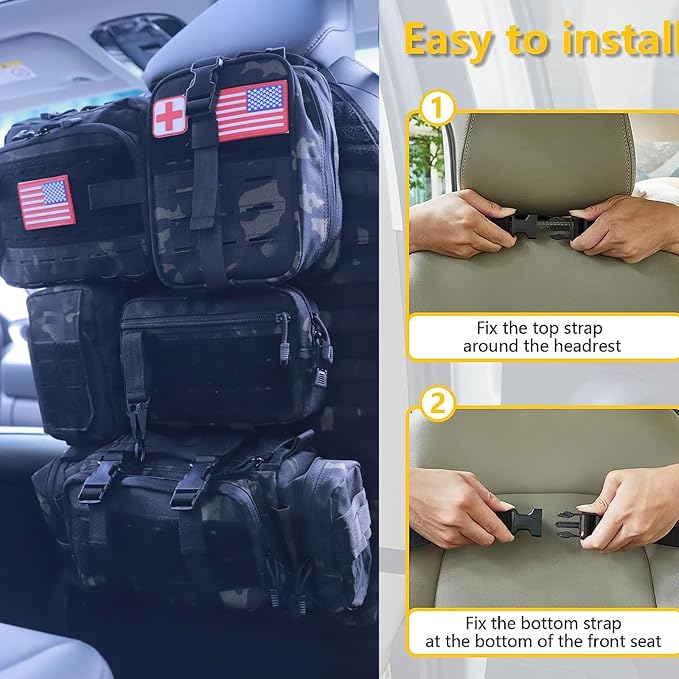 Easy to install

1

Fix the top strap around the headrest

2

Fix the bottom strap at the bottom of the front seat