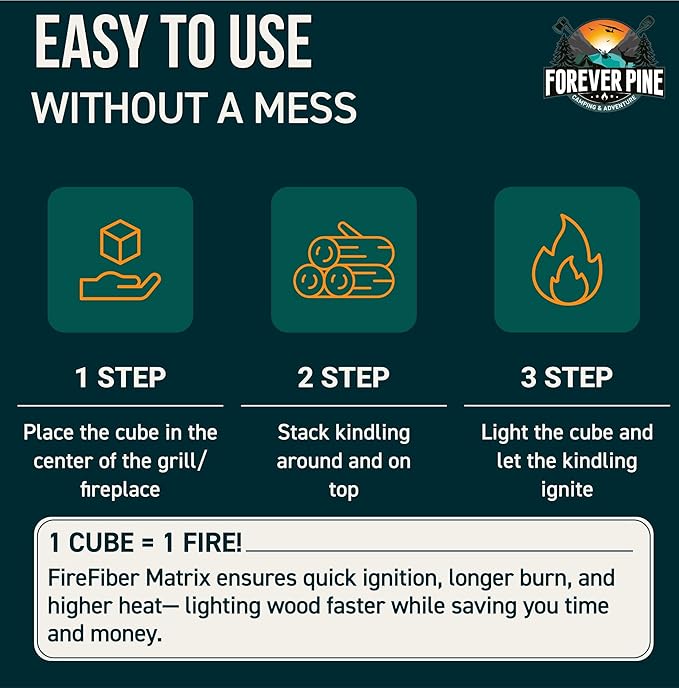 EASY TO USE
WITHOUT A MESS

FOREVER PINE
CAMPING & ADVENTURE

1 STEP

Place the cube in the center of the grill/ fireplace

2 STEP

Stack kindling around and on top

3 STEP

Light the cube and let the kindling ignite

1 CUBE = 1 FIRE!

FireFiber Matrix ensures quick ignition, longer burn, and higher heat— lighting wood faster while saving you time and money.