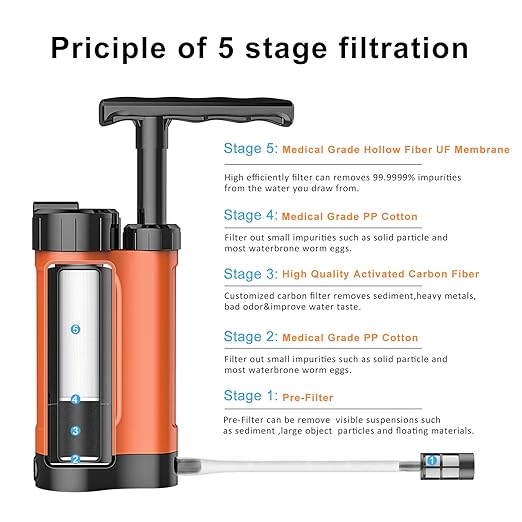 Priciple of 5 stage filtration

Stage 5: Medical Grade Hollow Fiber UF Membrane

High efficiently filter can removes 99.9999% impurities from the water you draw from.

Stage 4: Medical Grade PP Cotton

Filter out small impurities such as solid particle and most waterbrone worm eggs.

Stage 3: High Quality Activated Carbon Fiber

Customized carbon filter removes sediment,heavy metals, bad odor&improve water taste.

Stage 2: Medical Grade PP Cotton

Filter out small impurities such as solid particle and most waterbrone worm eggs.

Stage 1: Pre-Filter

Pre-Filter can be remove visible suspensions such as sediment ,large object particles and floating materials.

5
4
3
2
1