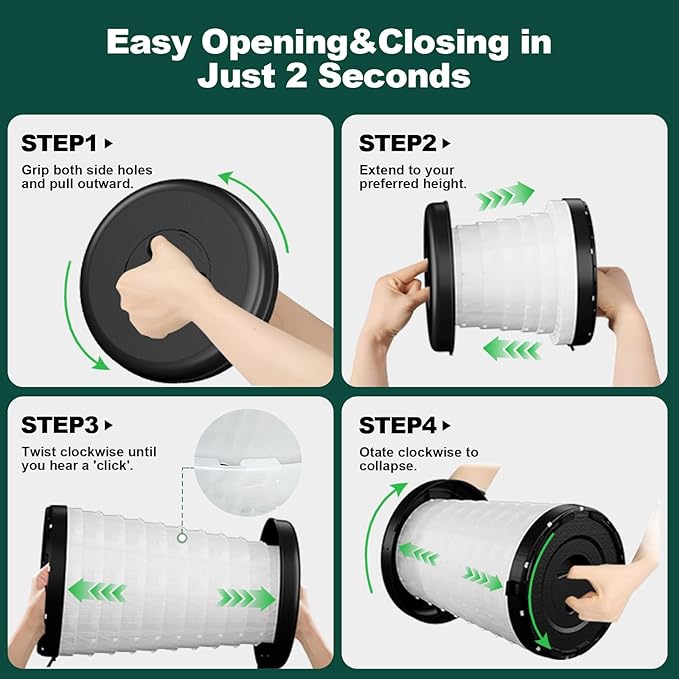 Easy Opening&Closing in Just 2 Seconds

STEP1 ▸
Grip both side holes and pull outward.

STEP2 ▸
Extend to your preferred height.

STEP3 ▸
Twist clockwise until you hear a 'click'.

STEP4 ▸
Otate clockwise to collapse.