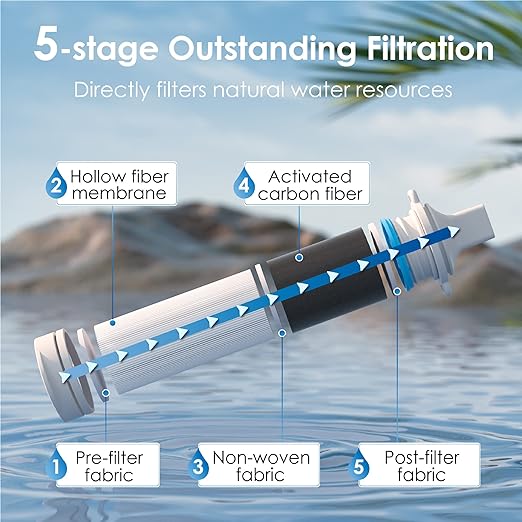 5-stage Outstanding Filtration

Directly filters natural water resources

2 Hollow fiber membrane

4 Activated carbon fiber

1 Pre-filter fabric

3 Non-woven fabric

5 Post-filter fabric