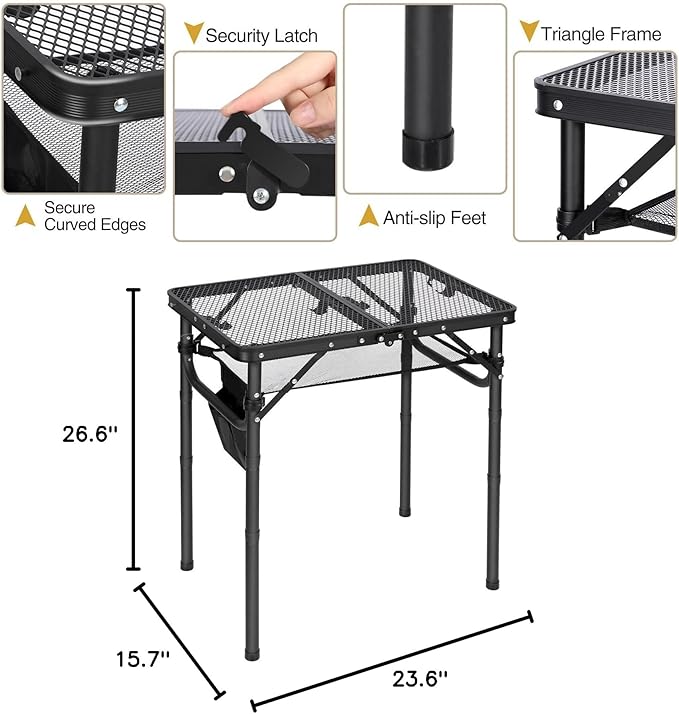 Security Latch

Triangle Frame

Secure Curved Edges

Anti-slip Feet

26.6''

15.7''

23.6''