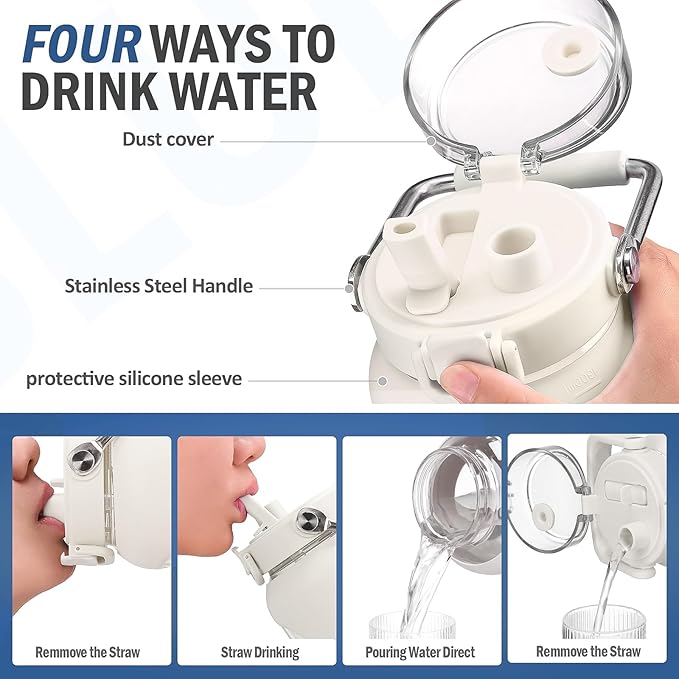 FOUR WAYS TO DRINK WATER

Dust cover

Stainless Steel Handle

protective silicone sleeve

Remmove the Straw

Straw Drinking

Pouring Water Direct

Remmove the Straw