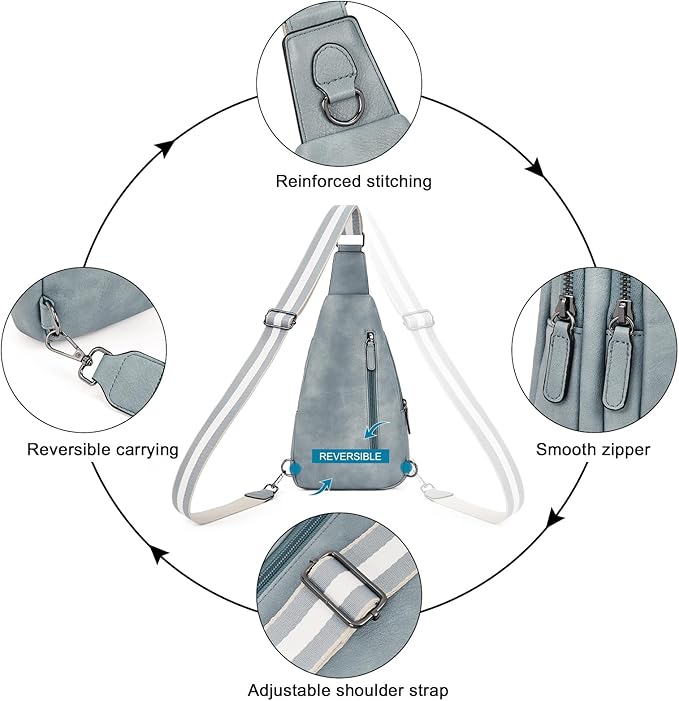 Reinforced stitching

Reversible carrying

REVERSIBLE

Smooth zipper

Adjustable shoulder strap