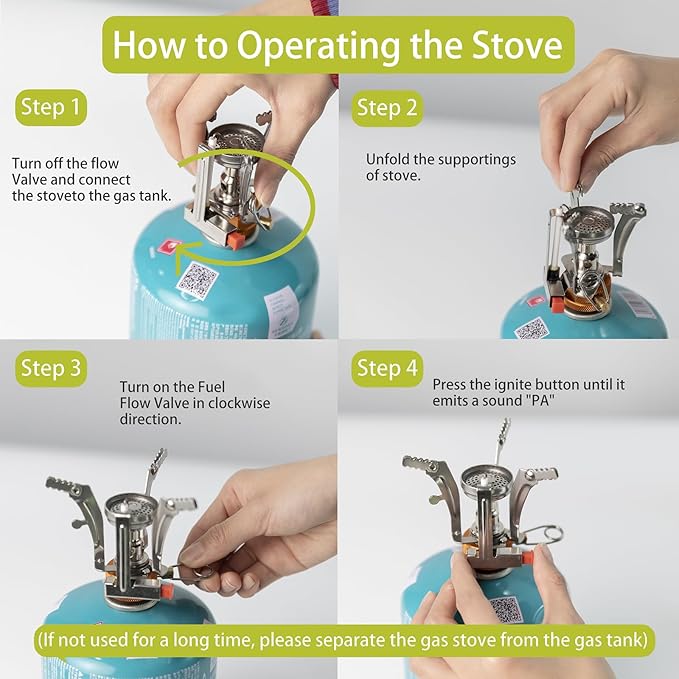 How to Operating the Stove

Step 1

Turn off the flow Valve and connect the stoveto the gas tank.

Step 2

Unfold the supportings of stove.

Step 3

Turn on the Fuel Flow Valve in clockwise direction.

Step 4

Press the ignite button until it emits a sound "PA"

(If not used for a long time, please separate the gas stove from the gas tank)