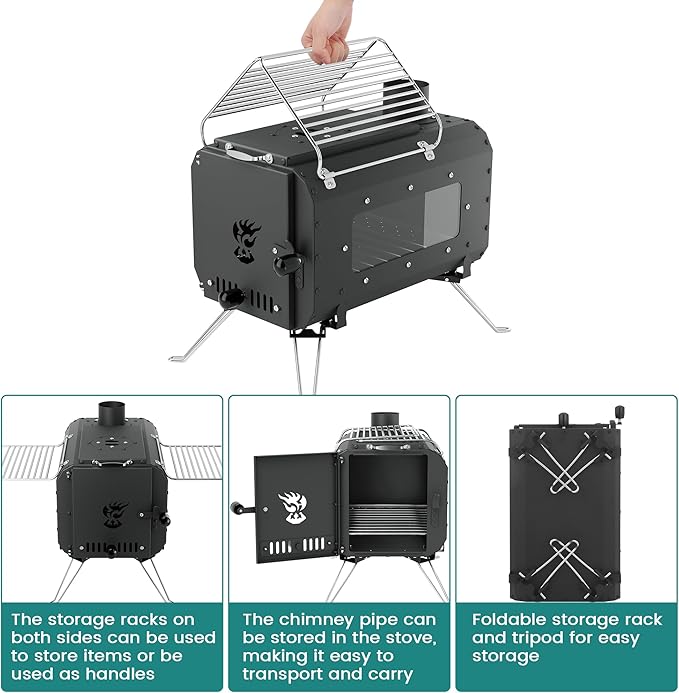 The storage racks on both sides can be used to store items or be used as handles

The chimney pipe can be stored in the stove, making it easy to transport and carry

Foldable storage rack and tripod for easy storage