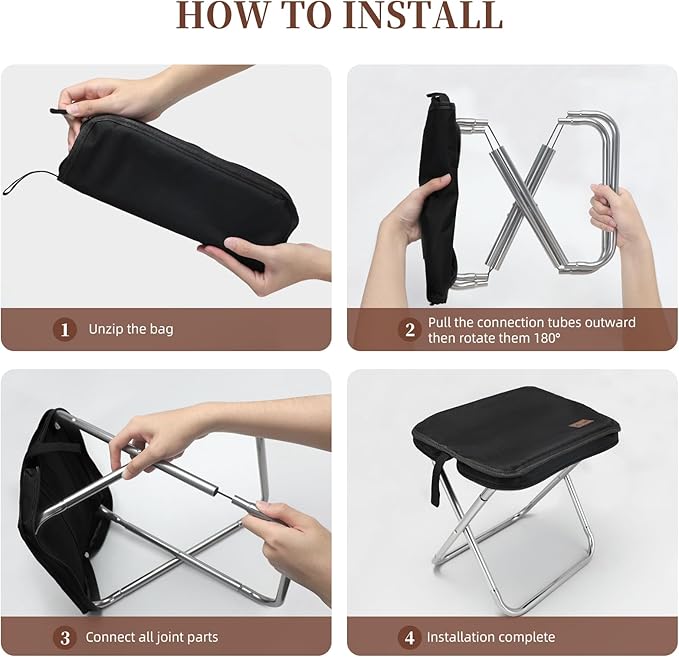 HOW TO INSTALL

1 Unzip the bag

2 Pull the connection tubes outward then rotate them 180°

3 Connect all joint parts

4 Installation complete