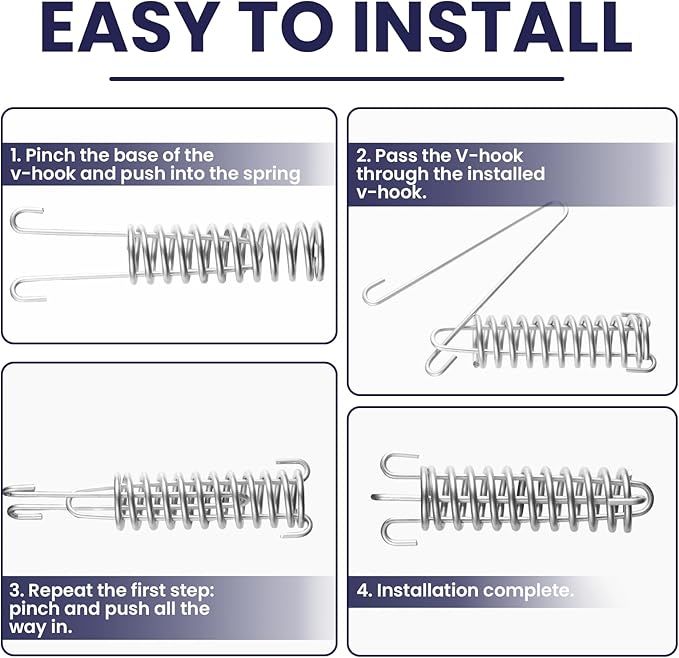 EASY TO INSTALL

1. Pinch the base of the v-hook and push into the spring

2. Pass the V-hook through the installed v-hook.

3. Repeat the first step: pinch and push all the way in.

4. Installation complete.